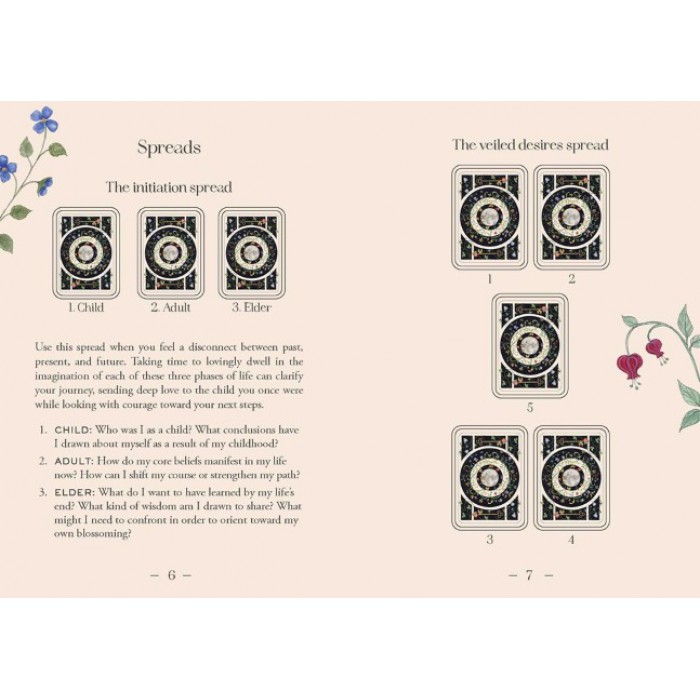 Spreads

The initiation spread

1. Child

2. Adult

3. Elder

Use this spread when you feel a disconnect between past, present, and future. Taking time to lovingly dwell in the imagination of each of these three phases of life can clarify your journey, sending deep love to the child you once were while looking with courage toward your next steps.

1. CHILD: Who was I as a child? What conclusions have I drawn about myself as a result of my childhood?
2. ADULT: How do my core beliefs manifest in my life now? How can I shift my course or strengthen my path?
3. ELDER: What do I want to have learned by my life's end? What kind of wisdom am I drawn to share? What might I need to confront in order to orient toward my own blossoming?

– 6 –

The veiled desires spread

1

2

5

3

4

– 7 –